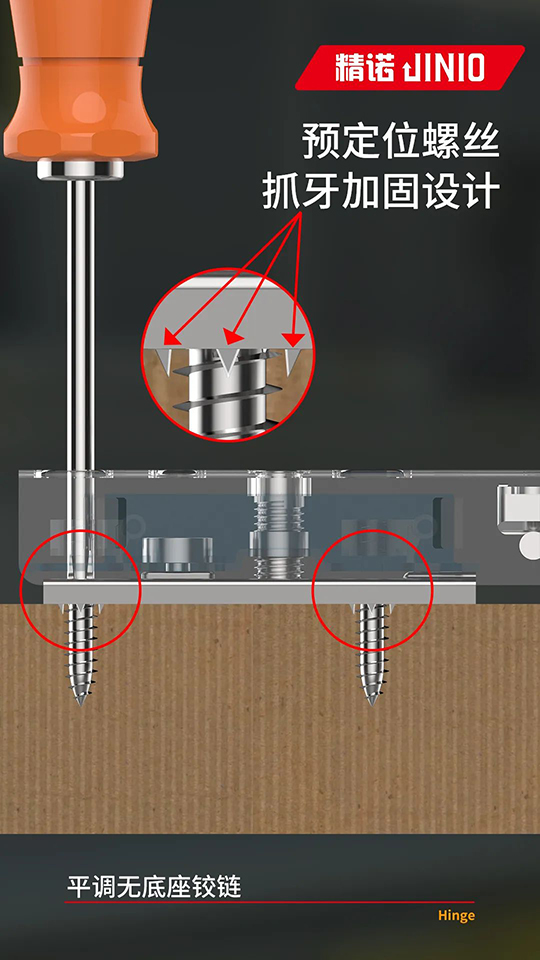 精诺 JINIO

预定位螺丝
抓牙加固设计

平调无底座铰链
Hinge